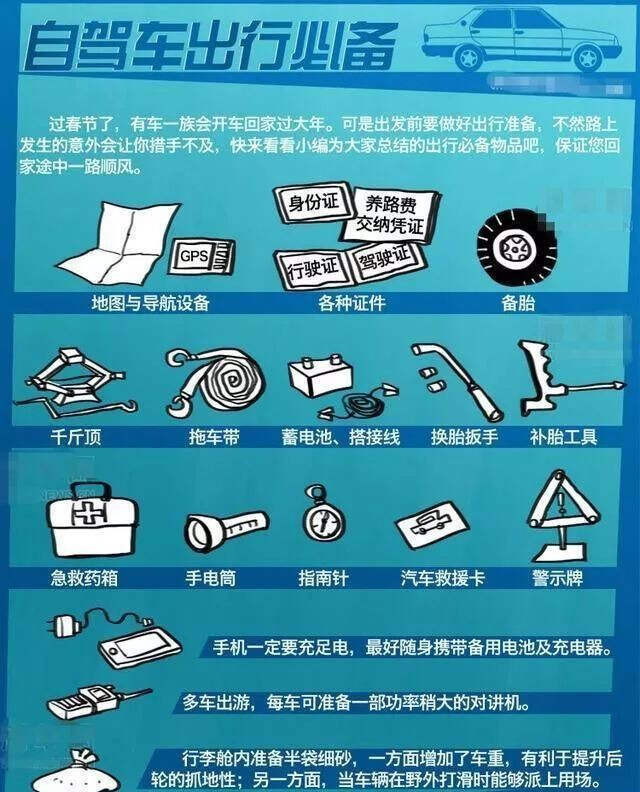 自驾车出行必备

过春节了，有车一族会开车回家过大年。可是出发前要做好出行准备，不然路上发生的意外会让你措手不及，快来看看小编为大家总结的出行必备物品吧，保证您回家途中一路顺风。

GPS

地图与导航设备

身份证
养路费交纳凭证
行驶证
驾驶证

各种证件

备胎

千斤顶

拖车带

蓄电池、搭接线

换胎扳手

补胎工具

急救药箱

手电筒

指南针

汽车救援卡

警示牌

手机一定要充足电，最好随身携带备用电池及充电器。

多车出游，每车可准备一部功率稍大的对讲机。

行李舱内准备半袋细砂，一方面增加了车重，有利于提升后轮的抓地性；另一方面，当车辆在野外打滑时能够派上用场。